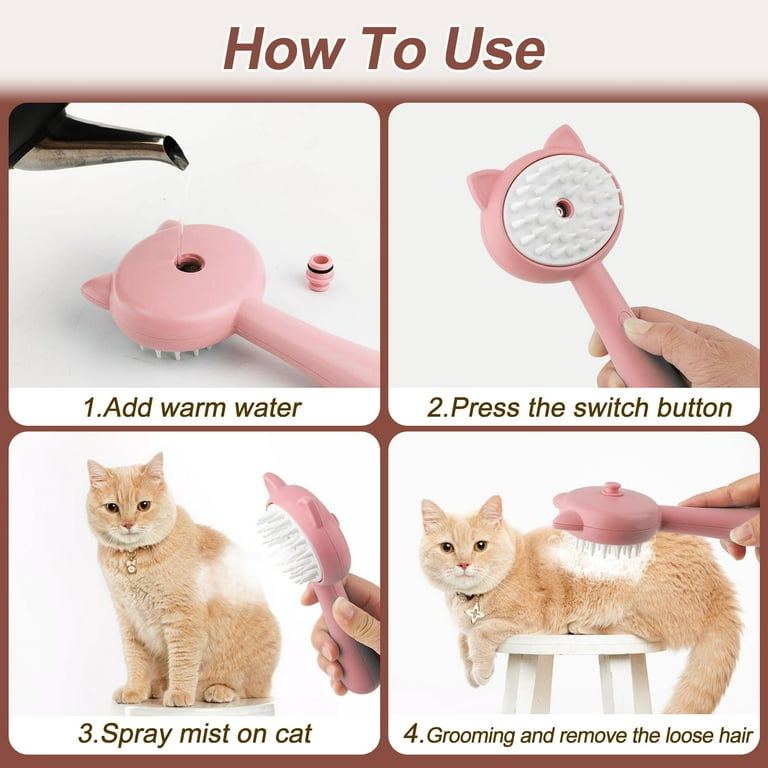 How To Use

1.Add warm water

2.Press the switch button

3.Spray mist on cat

4.Grooming and remove the loose hair