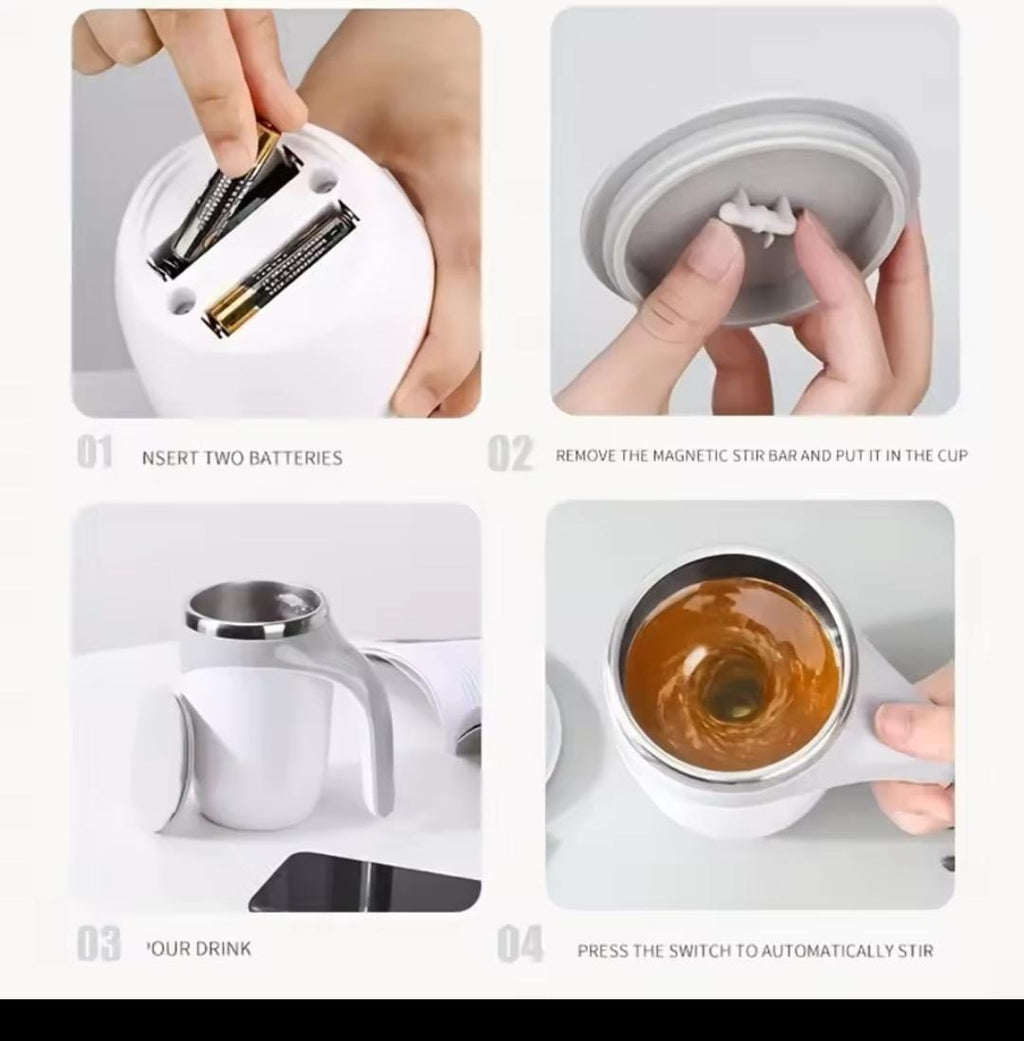 01 NSERT TWO BATTERIES

02 REMOVE THE MAGNETIC STIR BAR AND PUT IT IN THE CUP

03 'OUR DRINK

04 PRESS THE SWITCH TO AUTOMATICALLY STIR